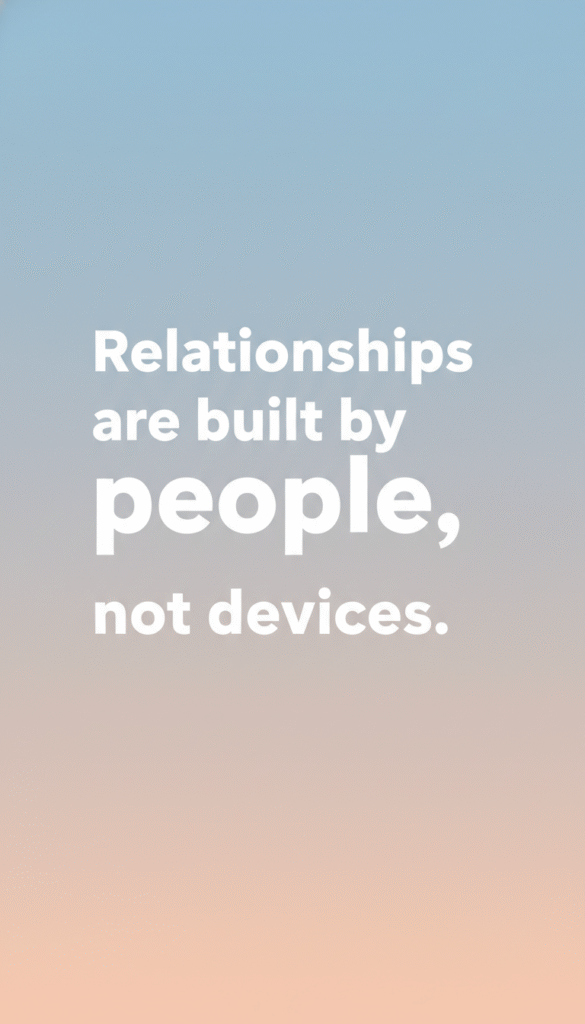 Relationships are built by people, not devices.