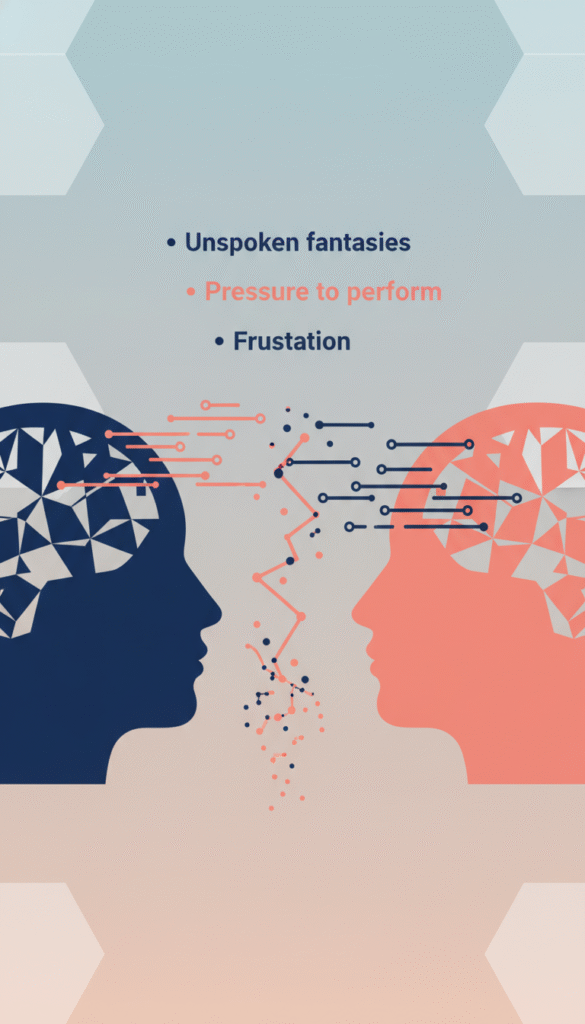 • Unspoken fantasies
• Pressure to perform
• Frustation